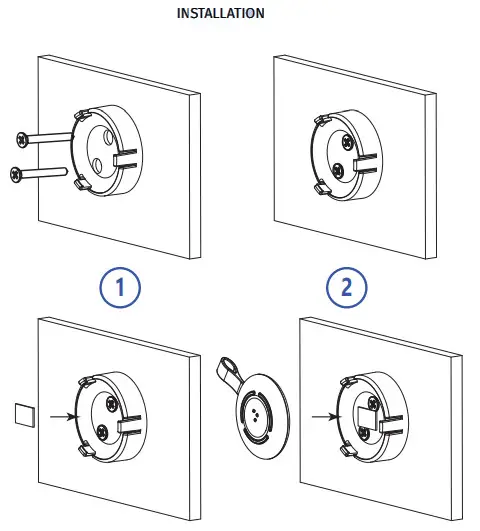 INSTALLATION

1

2