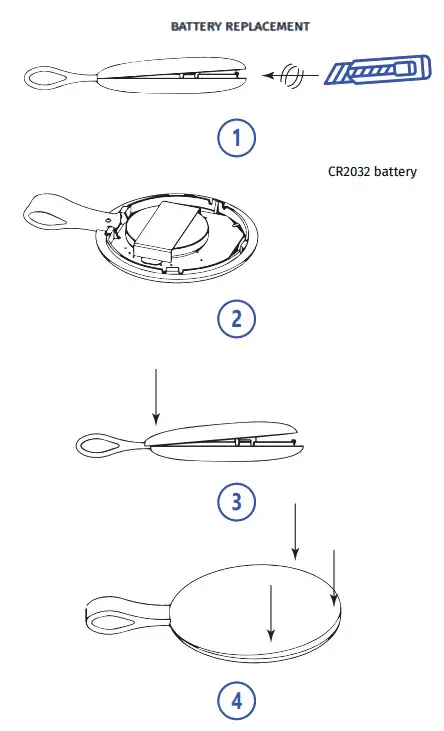 BATTERY REPLACEMENT

1

CR2032 battery

2

3

4