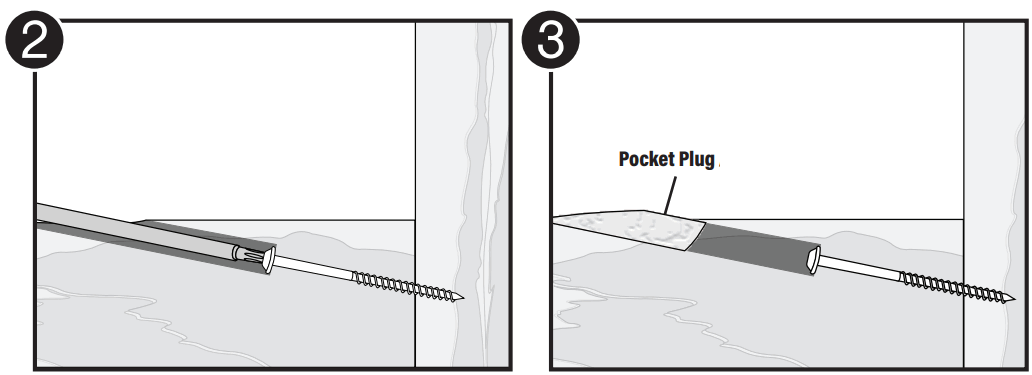 2

3

Pocket Plug