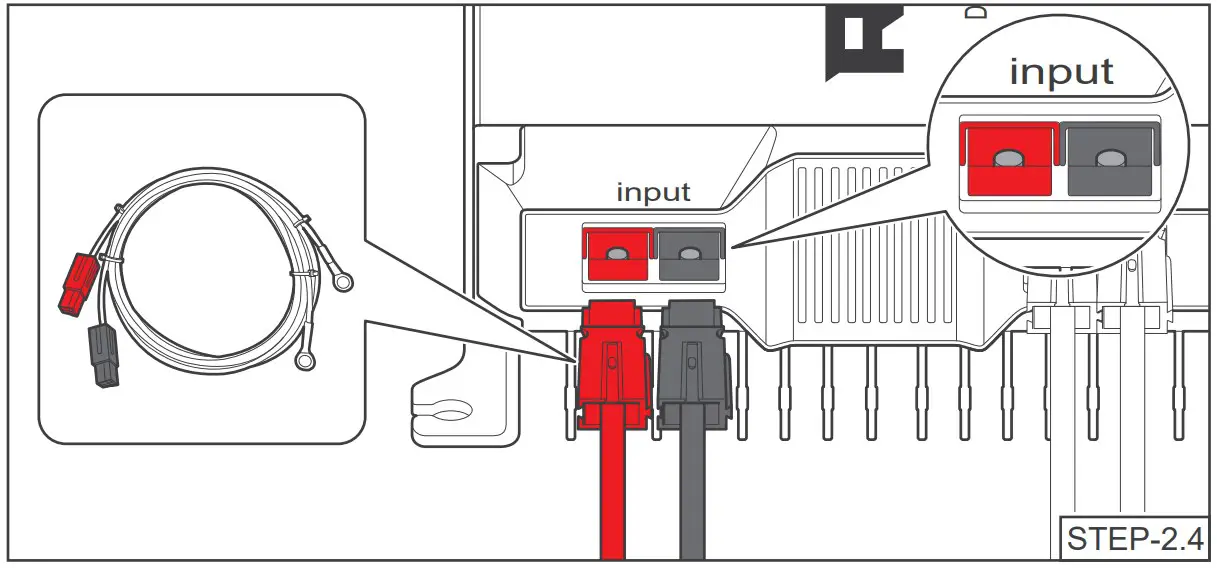 input

input

STEP-2.4