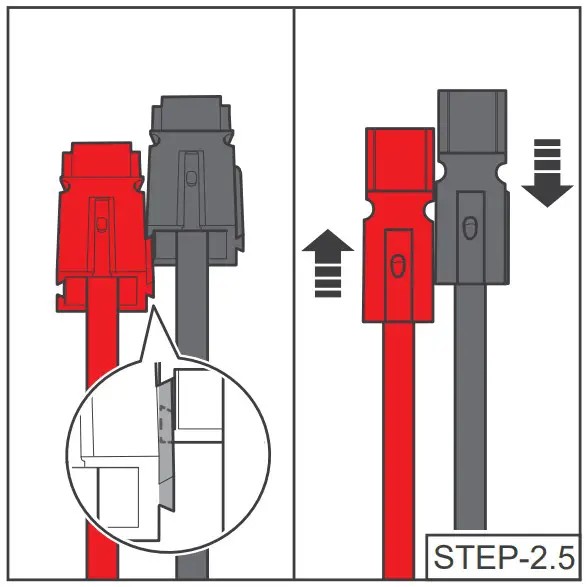 STEP-2.5