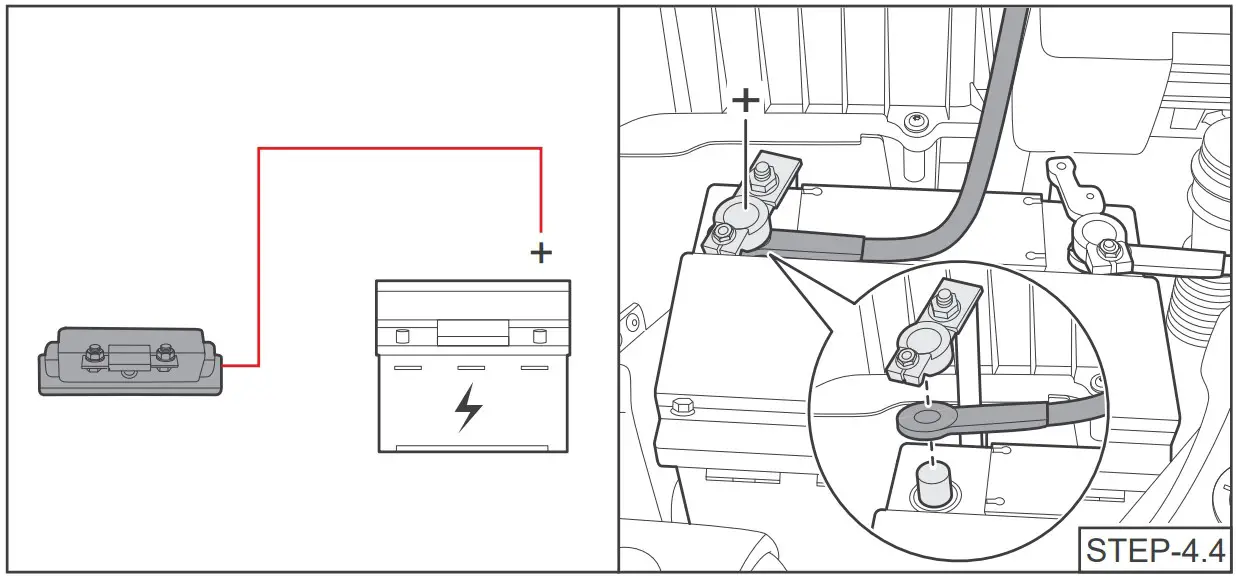 +

+

STEP-4.4