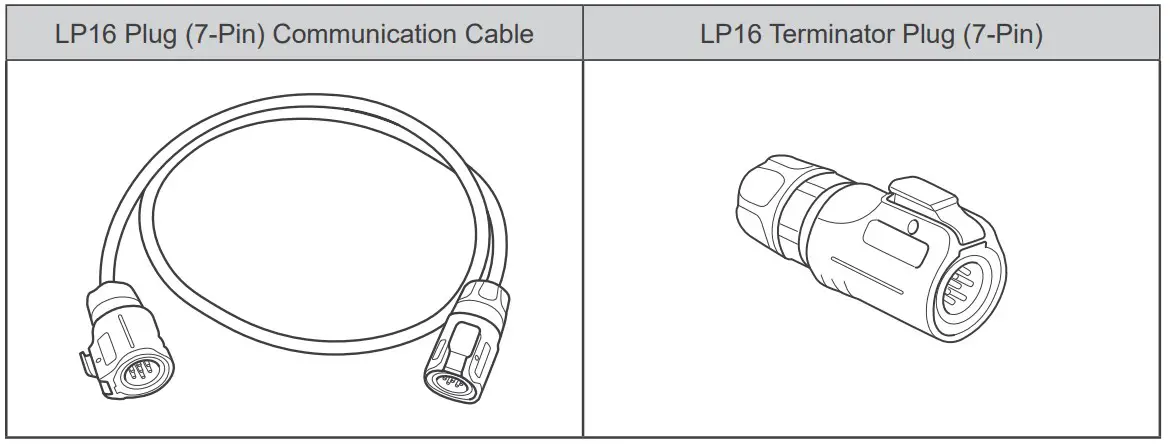 | LP16 Plug (7-Pin) Communication Cable | LP16 Terminator Plug (7-Pin) |
|---|---|
| | |