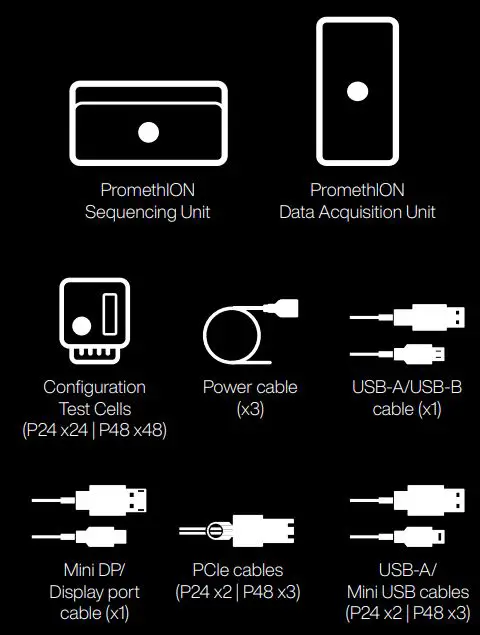 PromethION
Sequencing Unit

PromethION
Data Acquisition Unit

Configuration
Test Cells
(P24 x24 | P48 x48)

Power cable
(x3)

USB-A/USB-B
cable (x1)

Mini DP/
Display port
cable (x1)

PCIe cables
(P24 x2 | P48 x3)

USB-A/
Mini USB cables
(P24 x2 | P48 x3)