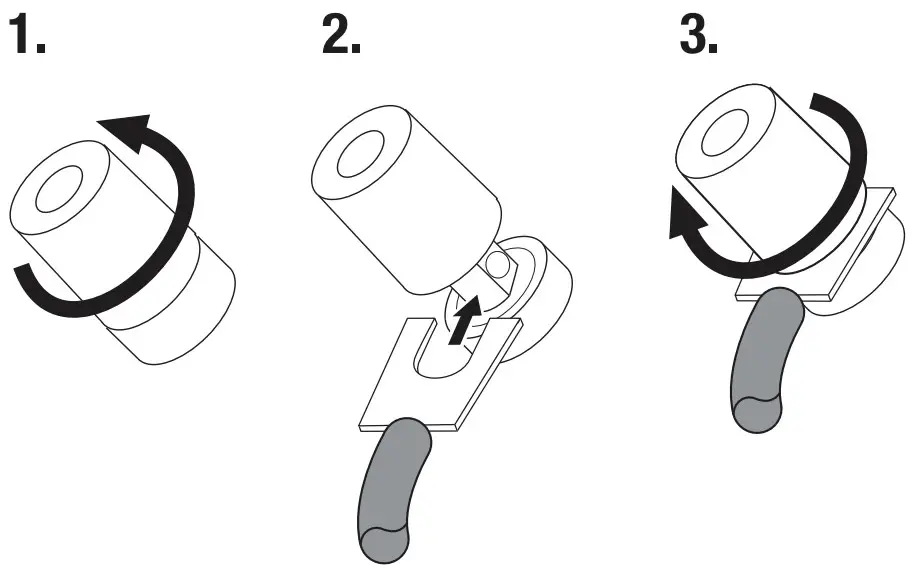 1.

2.

3.