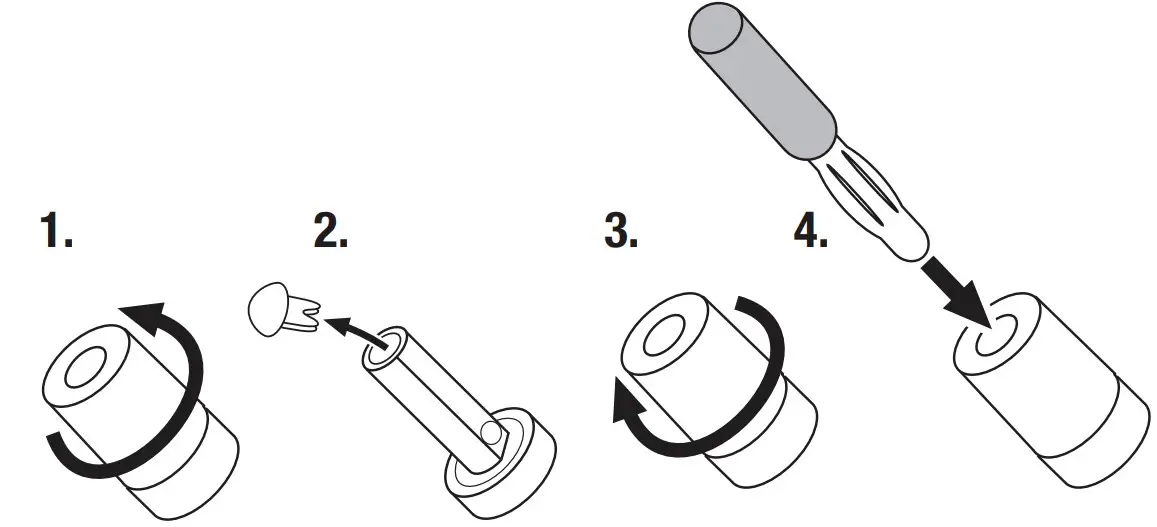 1. 2. 3. 4.