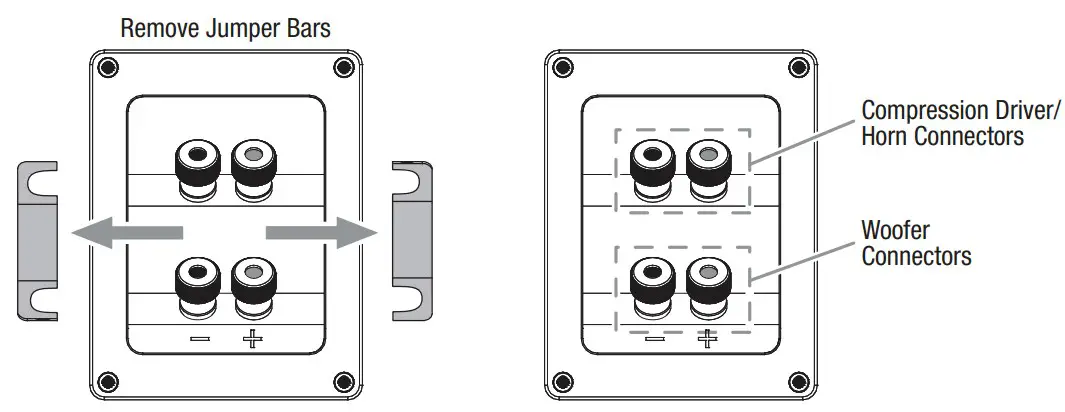 Remove Jumper Bars

− +

Compression Driver/
Horn Connectors

Woofer
Connectors

− +