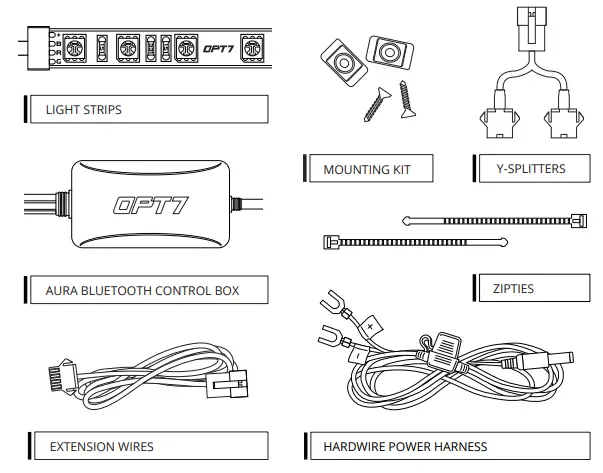 +
B
R
G
OPT7

LIGHT STRIPS

MOUNTING KIT

Y-SPLITTERS

OPT7

AURA BLUETOOTH CONTROL BOX

ZIPTIES

+
-

EXTENSION WIRES

HARDWIRE POWER HARNESS