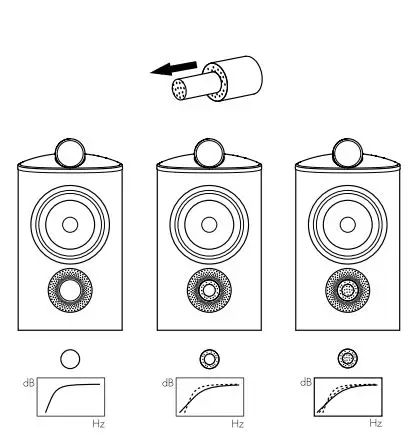 dB
Hz
dB
Hz
dB
Hz