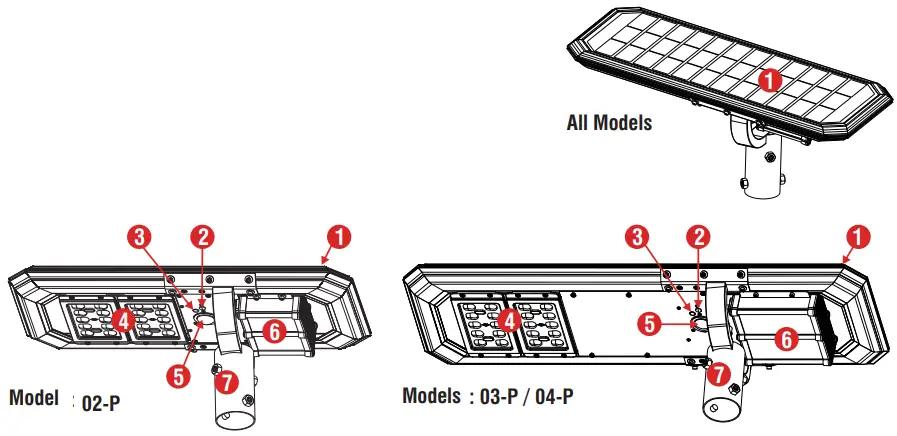 1

All Models

3 2 1

4

6

5 7

Model : 02-P

3 2 1

4

5

6

7

Models : 03-P / 04-P