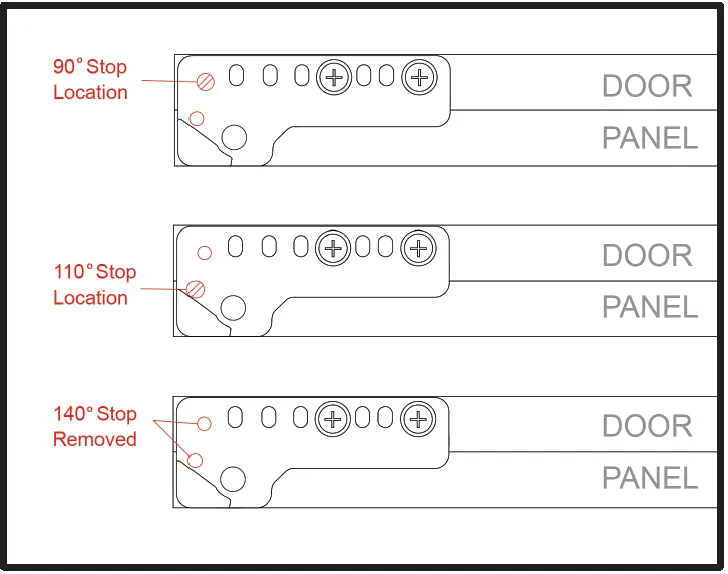 90° Stop Location

DOOR

PANEL

110° Stop Location

DOOR

PANEL

140° Stop Removed

DOOR

PANEL