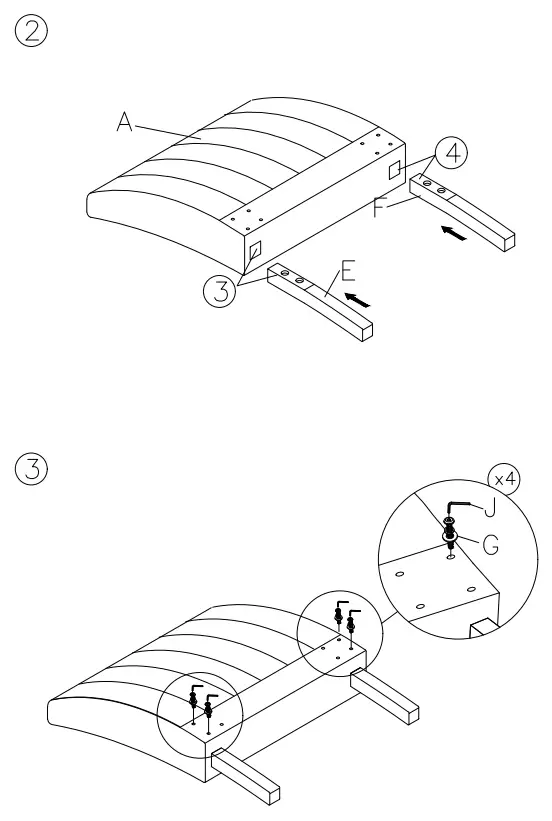 ②

A

④

F

③

E

③

x4

J

G