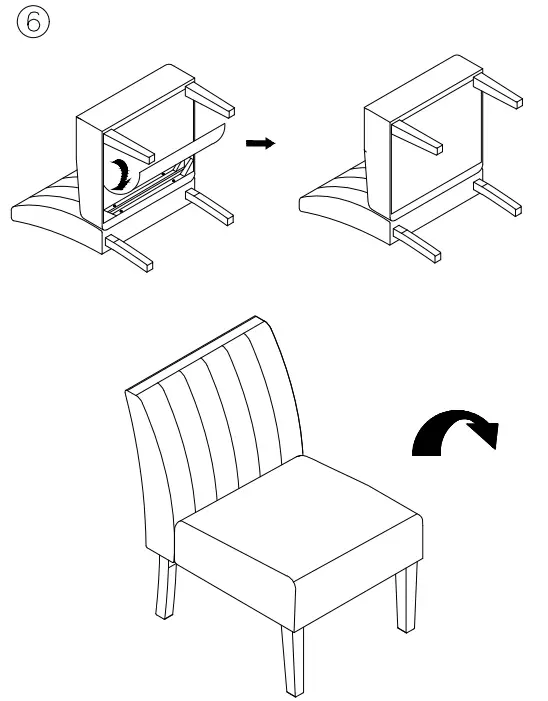 ⑥