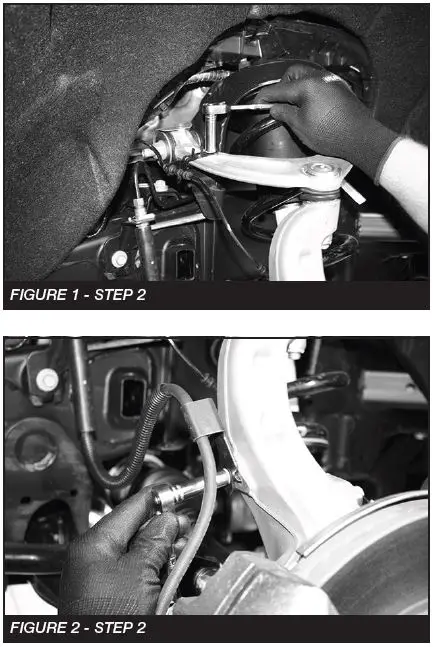 FIGURE 1 - STEP 2

FIGURE 2 - STEP 2