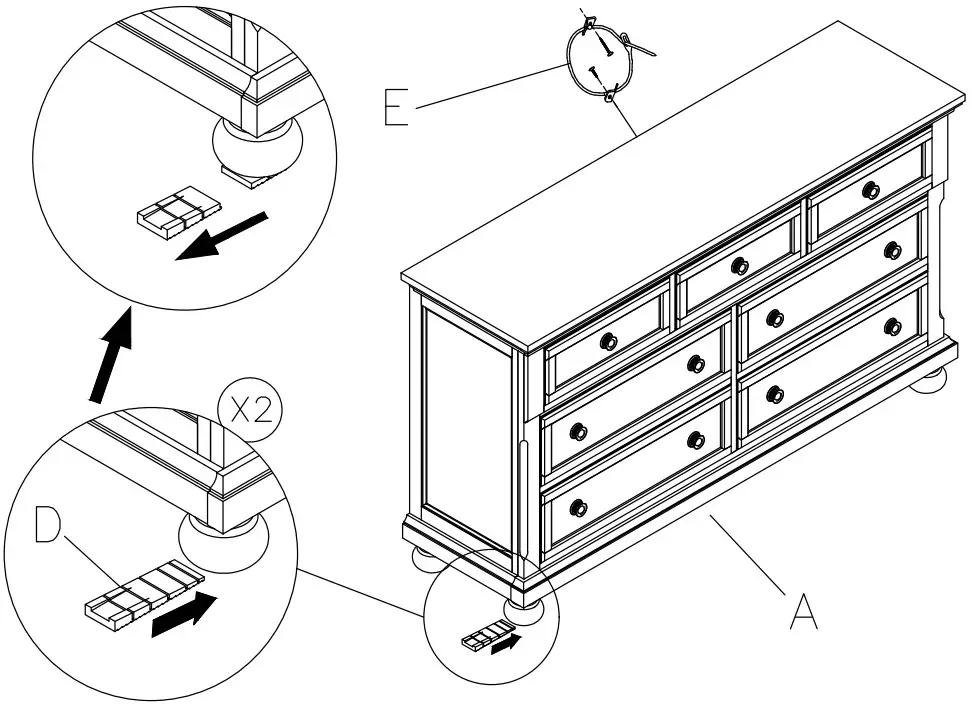 E
X2
D
A