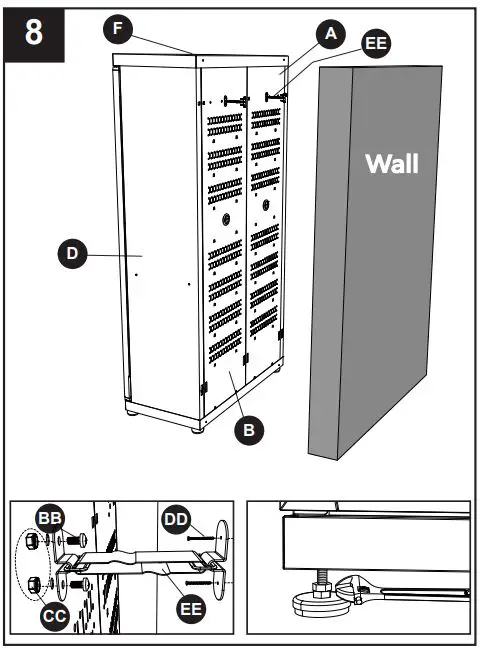 8

F

A

EE

Wall

D

B

BB

DD

CC

EE