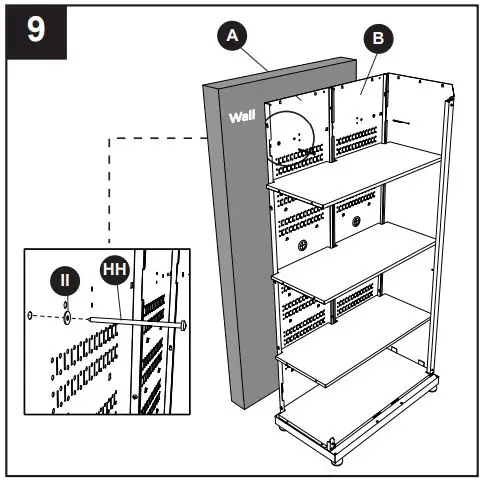 9

A

B

Wall

II

HH