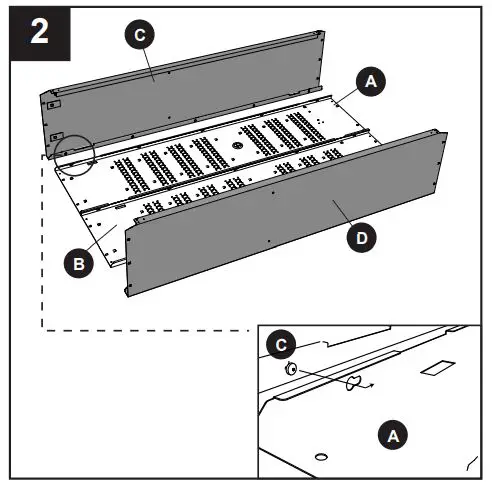 2

C

A

B

D

C

A