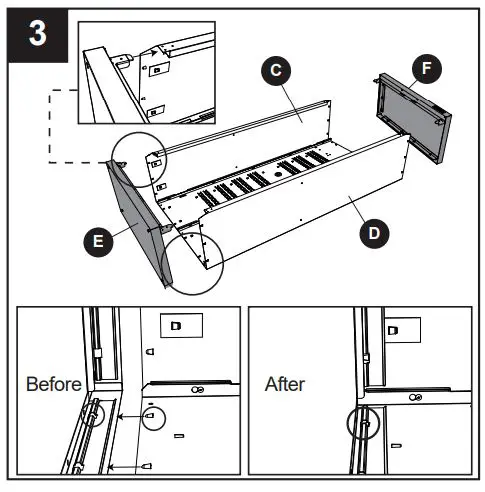 3

C

F

E

D

Before

After