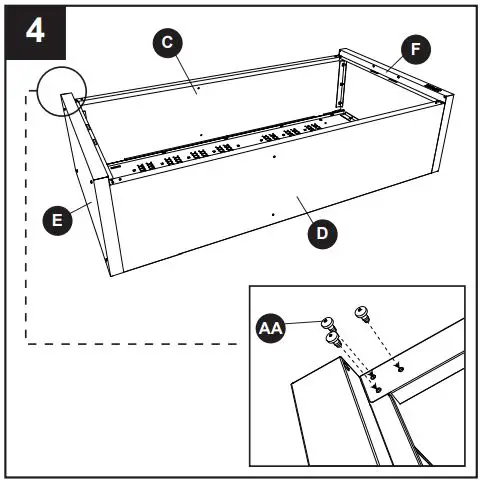 4
C
F
E
D
AA