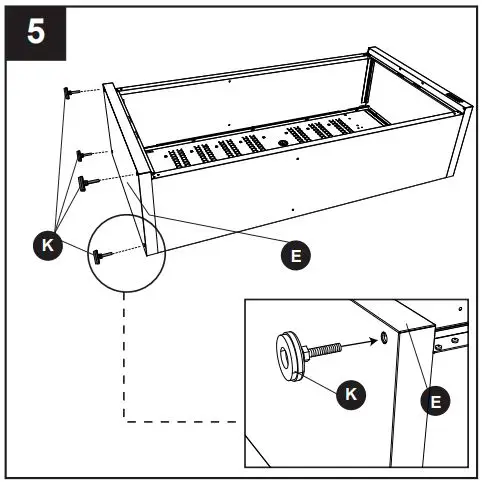 5

K

E

K

E