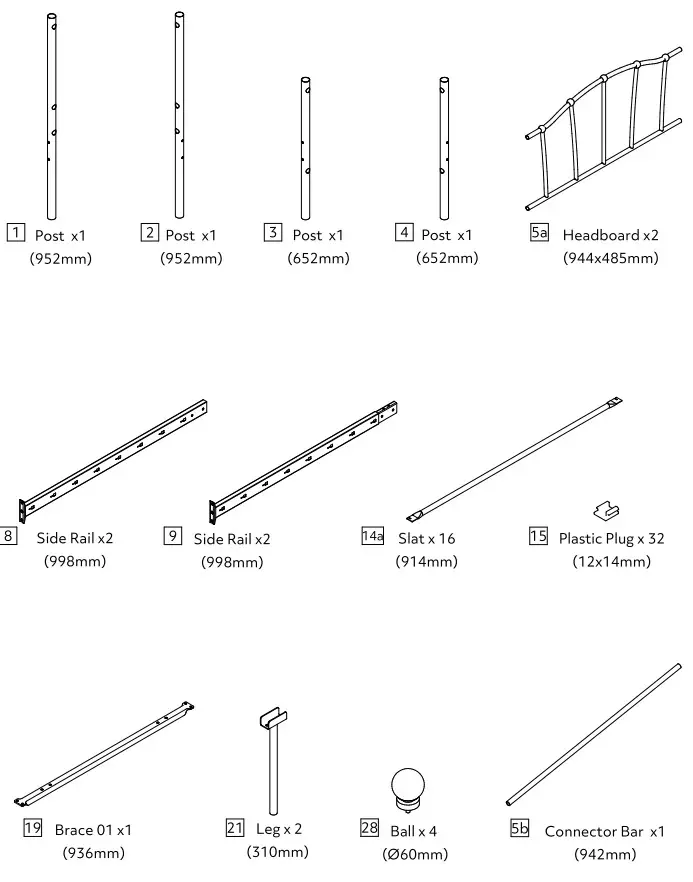 1 Post x1
(952mm)

2 Post x1
(952mm)

3 Post x1
(652mm)

4 Post x1
(652mm)

5a Headboard x2
(944x485mm)

8 Side Rail x2
(998mm)

9 Side Rail x2
(998mm)

14a Slat x 16
(914mm)

15 Plastic Plug x 32
(12x14mm)

19 Brace 01 x1
(936mm)

21 Leg x 2
(310mm)

28 Ball x 4
(Ø60mm)

5b Connector Bar x1
(942mm)