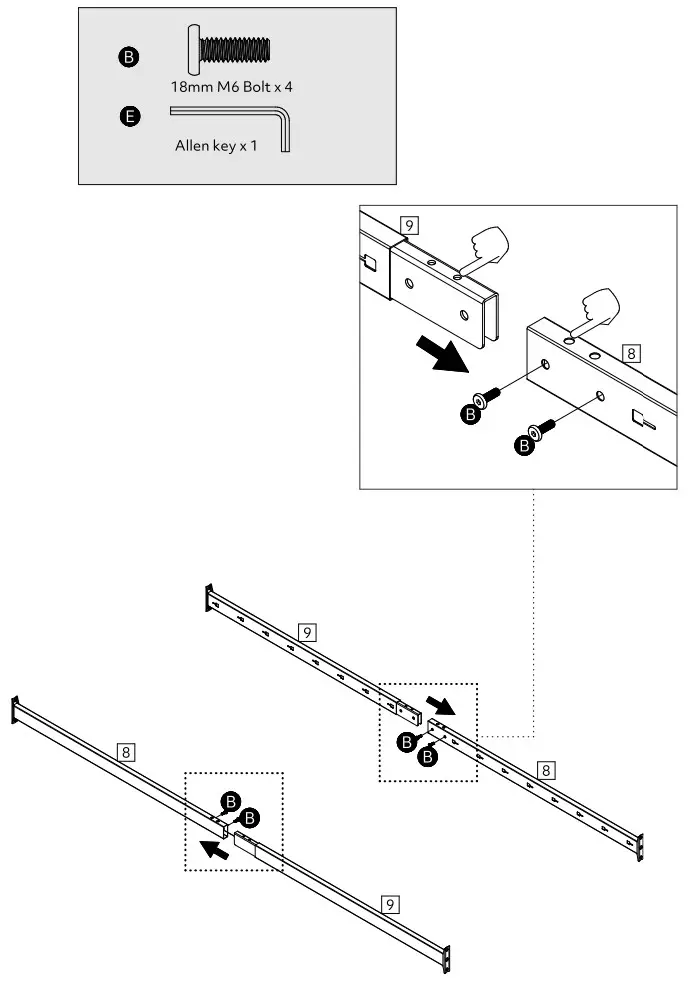 B
18mm M6 Bolt x 4
E
Allen key x 1

9
8
B
B

9
B
B
8

8
B
B
9