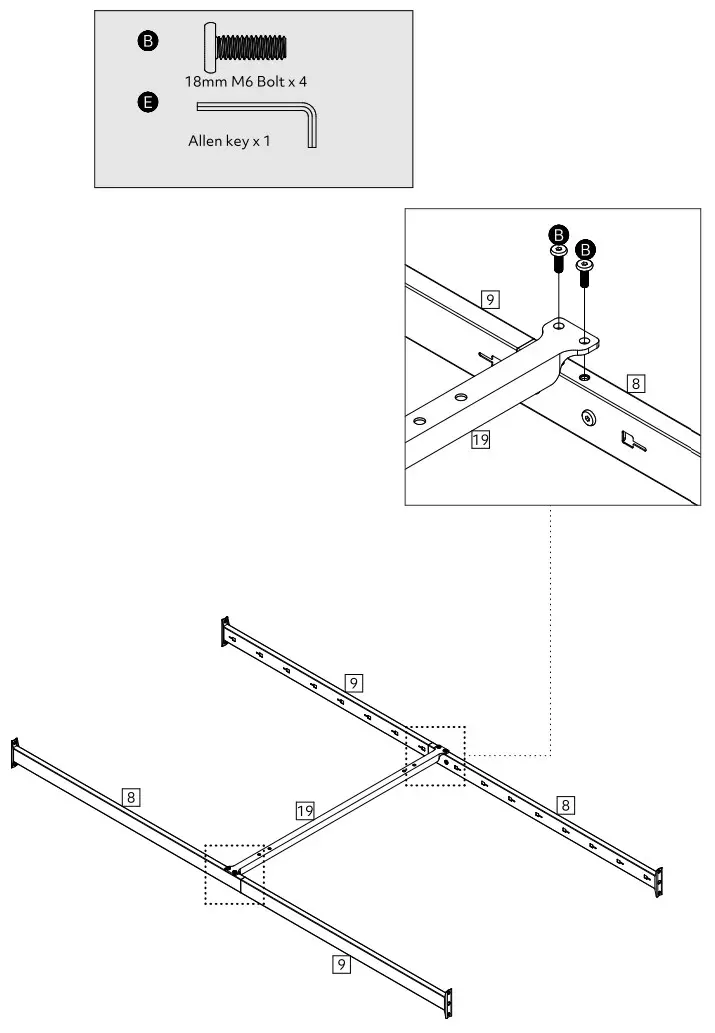 B
18mm M6 Bolt x 4
E
Allen key x 1

B B
9
8
19

9
8
19
8
9