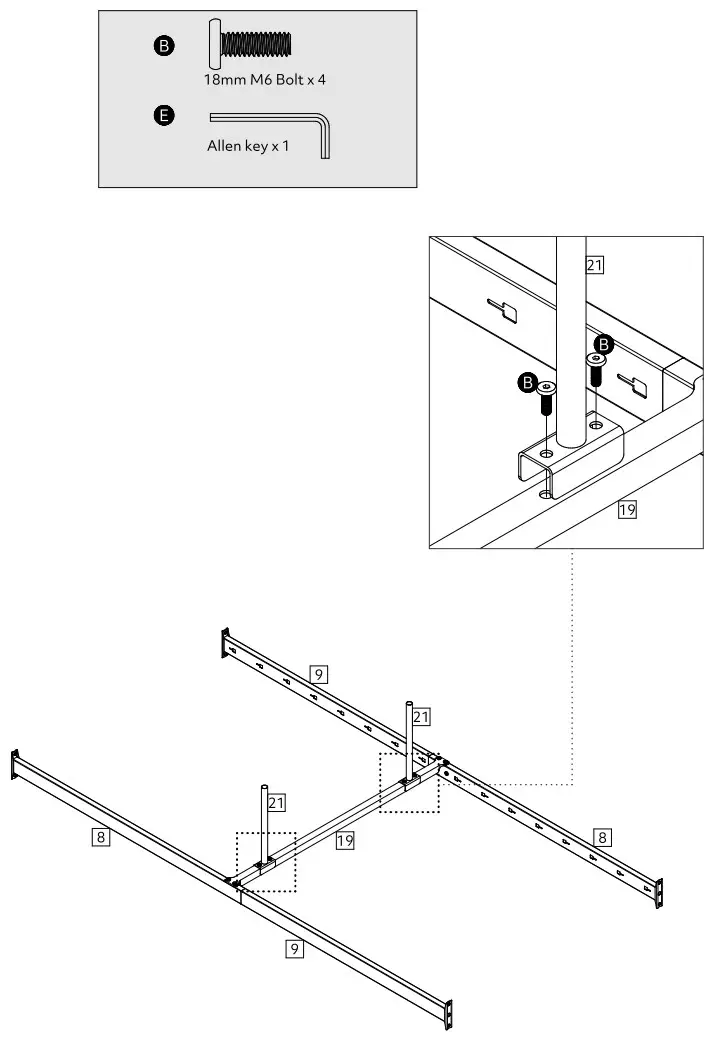 B
18mm M6 Bolt x 4
E
Allen key x 1

21
B
B
19

9
21
21
8
19
8
9