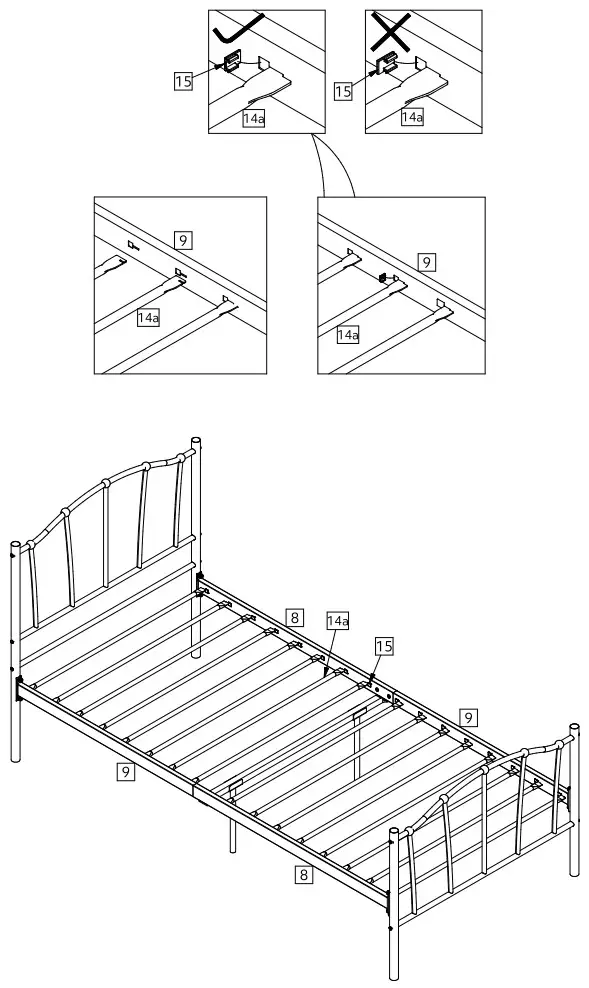 15
14a
15
14a
9
14a
9
14a
8
14a
15
9
9
8