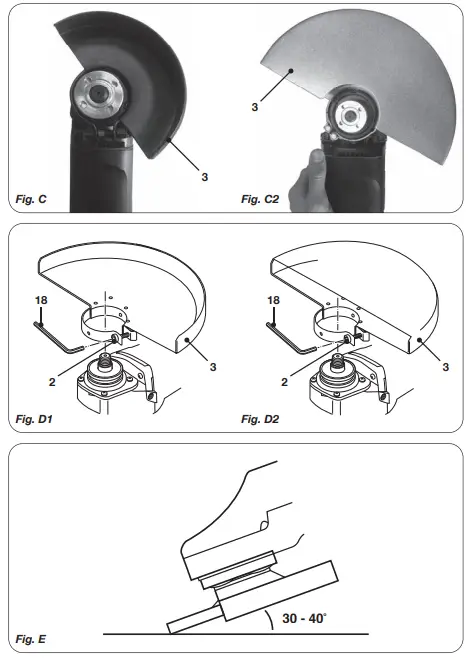 3
Fig. C
3
Fig. C2
18
2
3
Fig. D1
18
2
3
Fig. D2
30 - 40°
Fig. E