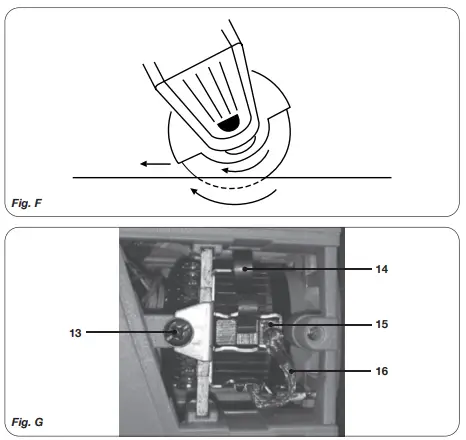 Fig. F

14

13

15

16

Fig. G