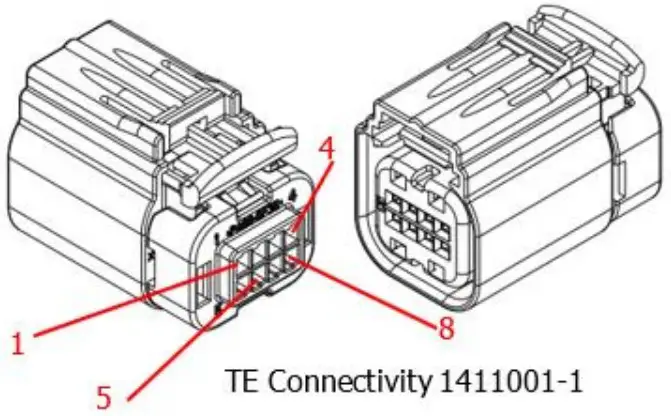 4

1

8

5

TE Connectivity 1411001-1