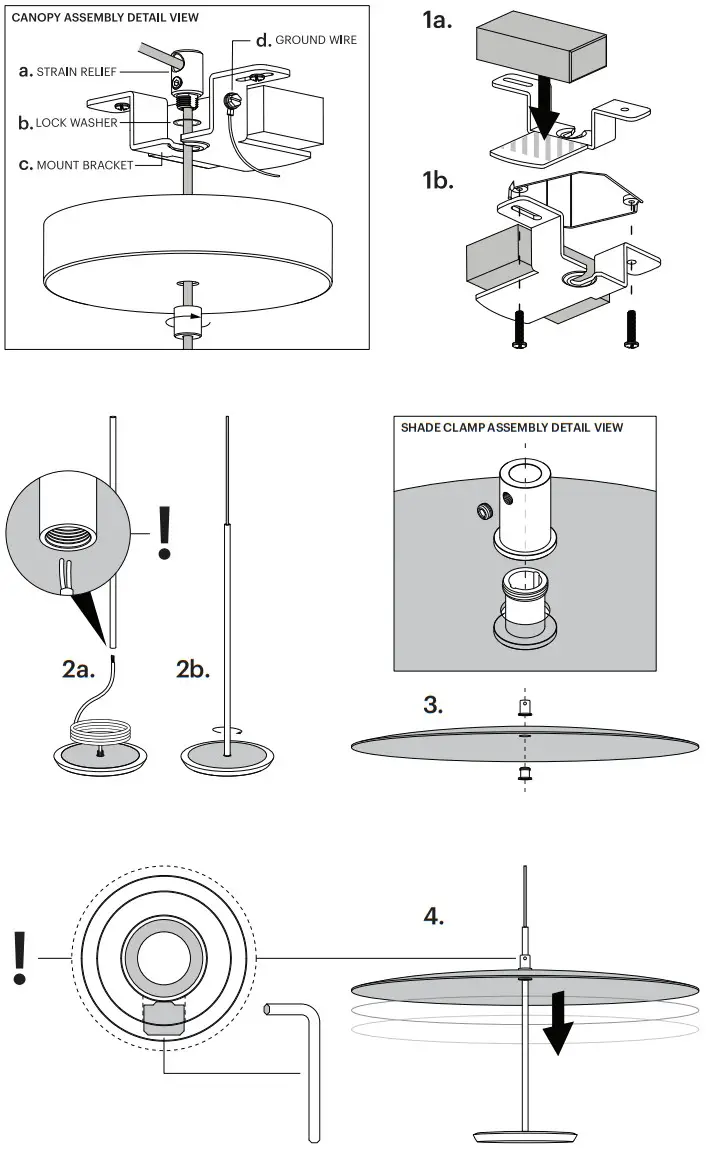 CANOPY ASSEMBLY DETAIL VIEW

a. STRAIN RELIEF

b. LOCK WASHER

c. MOUNT BRACKET

d. GROUND WIRE

1a.

1b.

!

2a.

2b.

SHADE CLAMP ASSEMBLY DETAIL VIEW

3.

!

4.