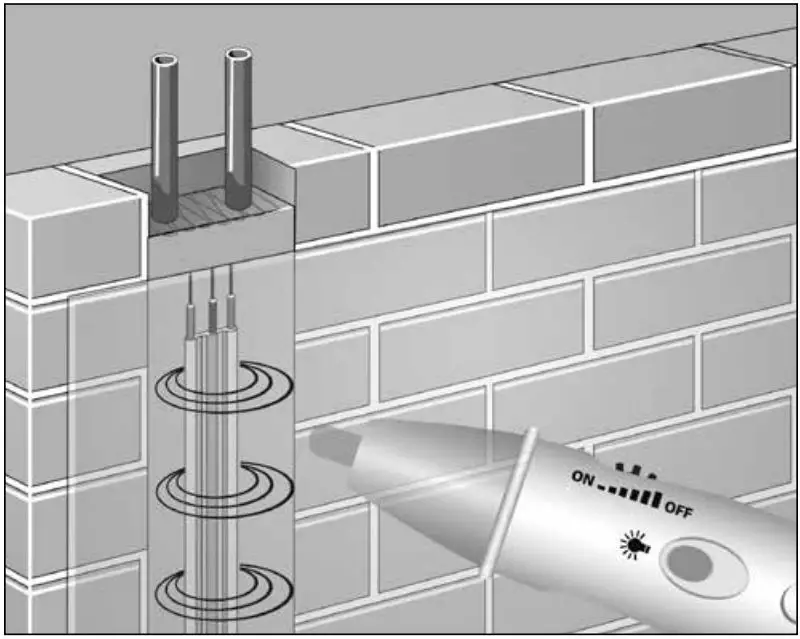 ON OFF