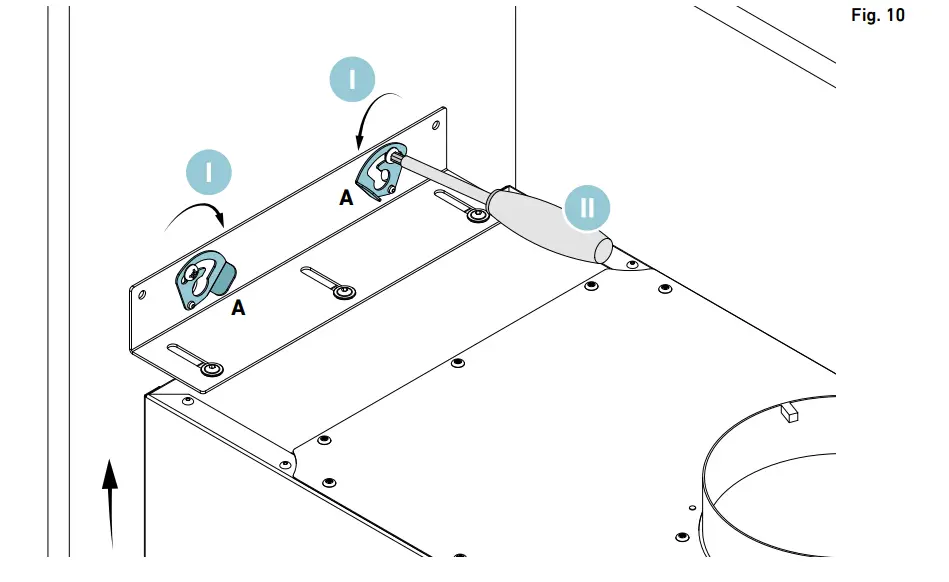 Fig. 10

I

I

A

II

A