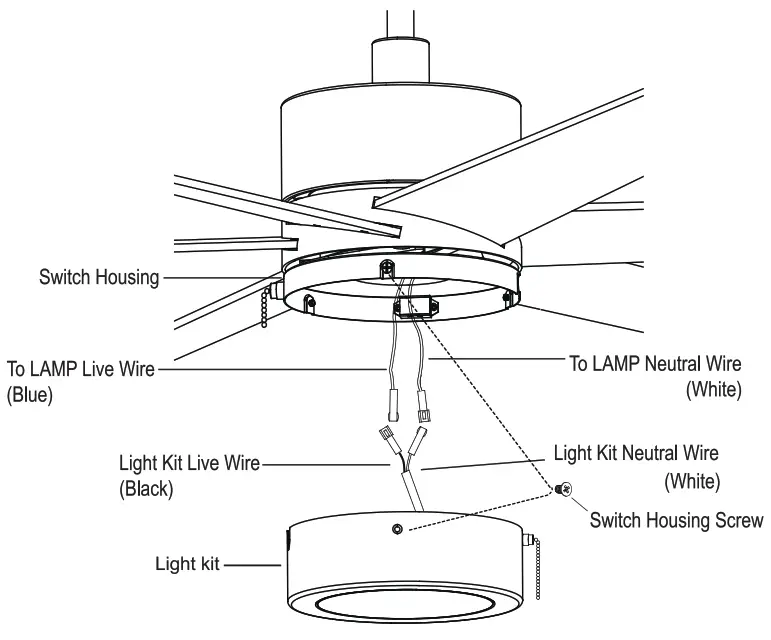 Switch Housing

To LAMP Live Wire (Blue)

To LAMP Neutral Wire (White)

Light Kit Live Wire (Black)

Light Kit Neutral Wire (White)

Switch Housing Screw

Light kit