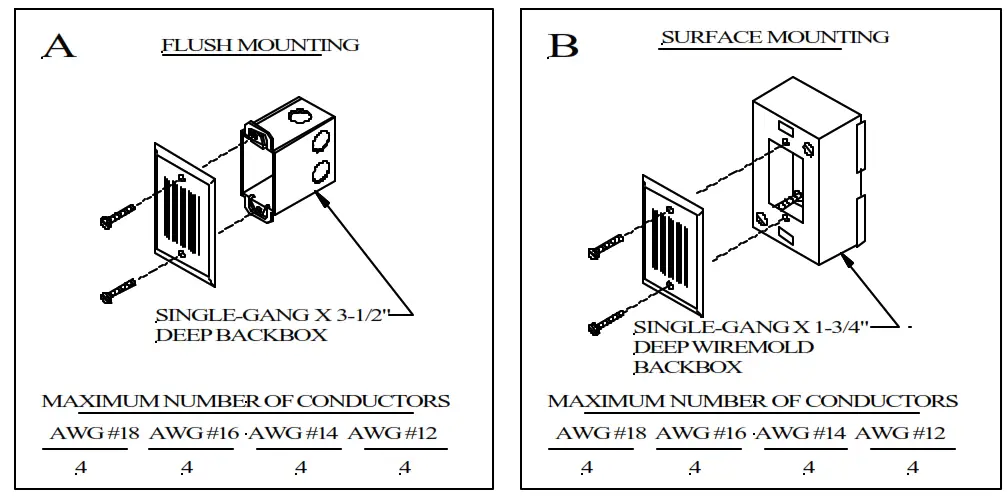 A

FLUSH MOUNTING

SINGLE-GANG X 3-1/2" DEEP BACKBOX

MAXIMUM NUMBER OF CONDUCTORS

| AWG #18 | AWG #16 | AWG #14 | AWG #12 |
|---|---|---|---|
| 4 | 4 | 4 | 4 |

B

SURFACE MOUNTING

SINGLE-GANG X 1-3/4" DEEP WIREMOLD BACKBOX

MAXIMUM NUMBER OF CONDUCTORS

| AWG #18 | AWG #16 | AWG #14 | AWG #12 |
|---|---|---|---|
| 4 | 4 | 4 | 4 |