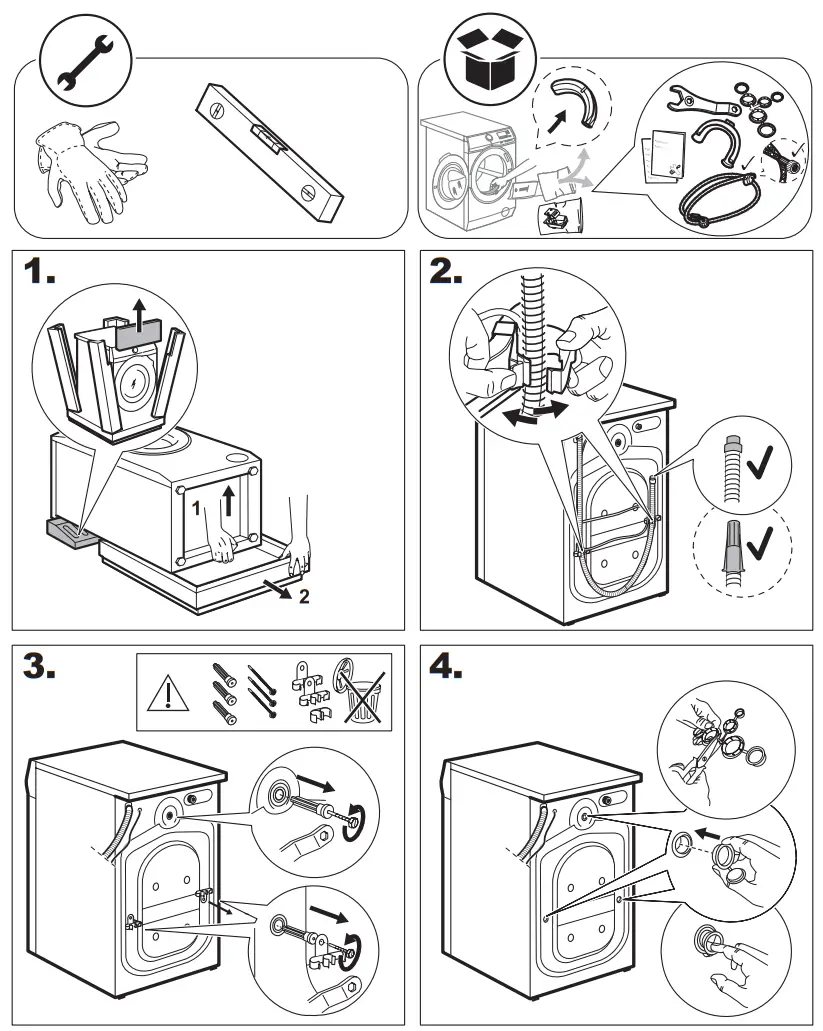 1.

1

2

2.

3.

4.