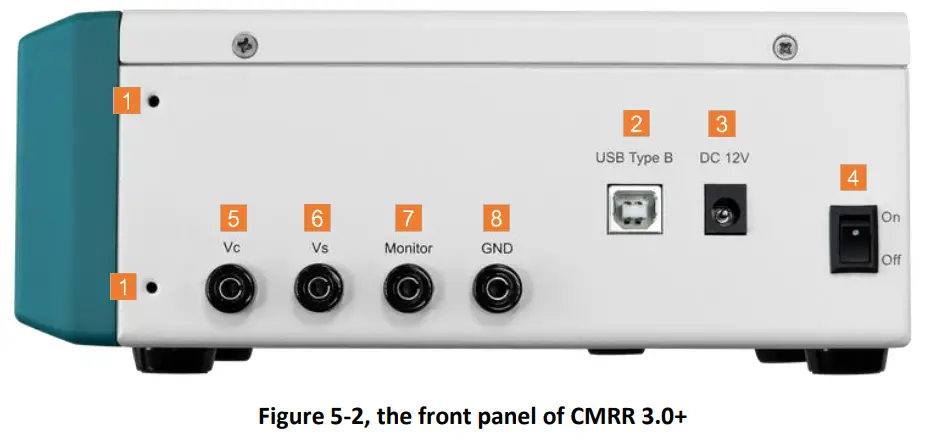 1

2
USB Type B

3
DC 12V

4
On
Off

5
Vc

6
Vs

7
Monitor

8
GND

1

Figure 5-2, the front panel of CMRR 3.0+