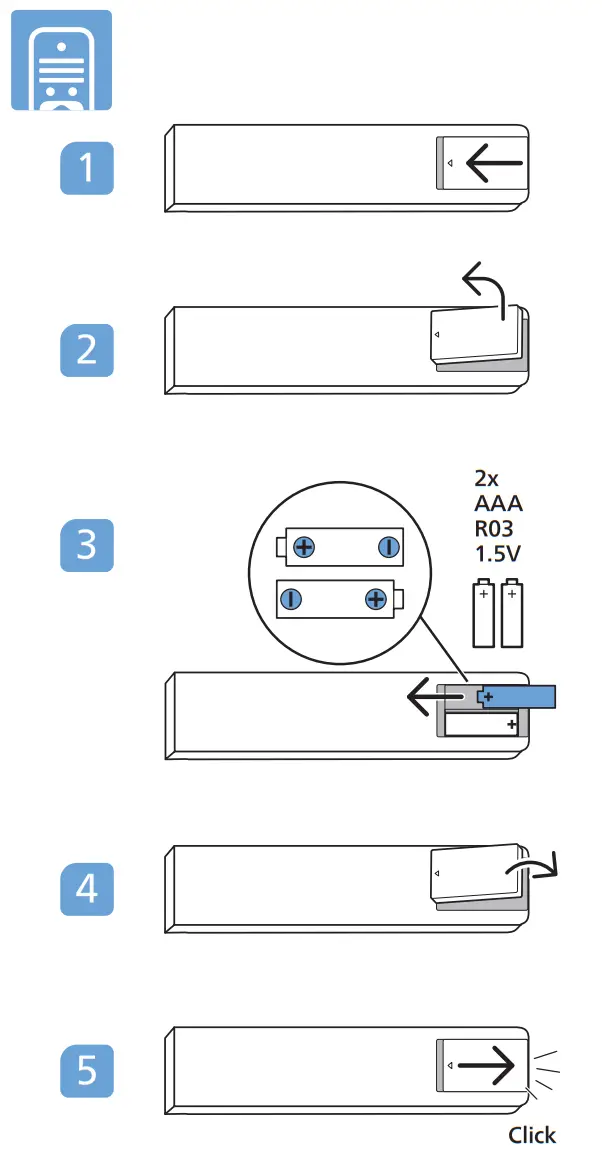 1

2

3

2x
AAA
R03
1.5V

4

5

Click