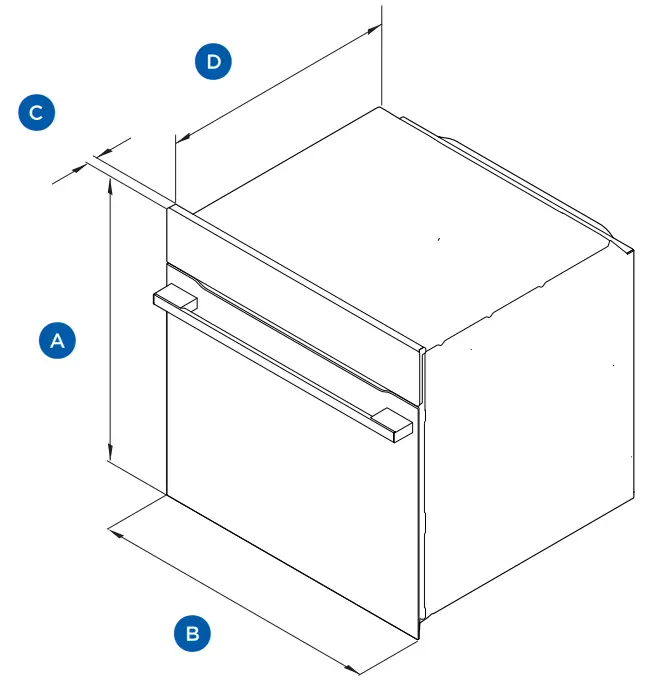 D
C
A
B