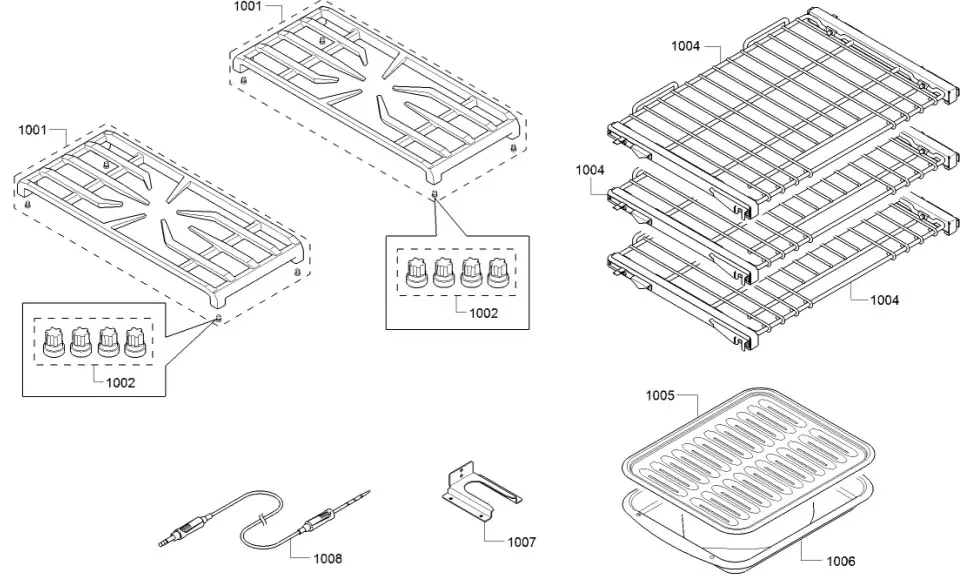 1001
1001
1002
1002
1004
1004
1004
1005
1006
1007
1008