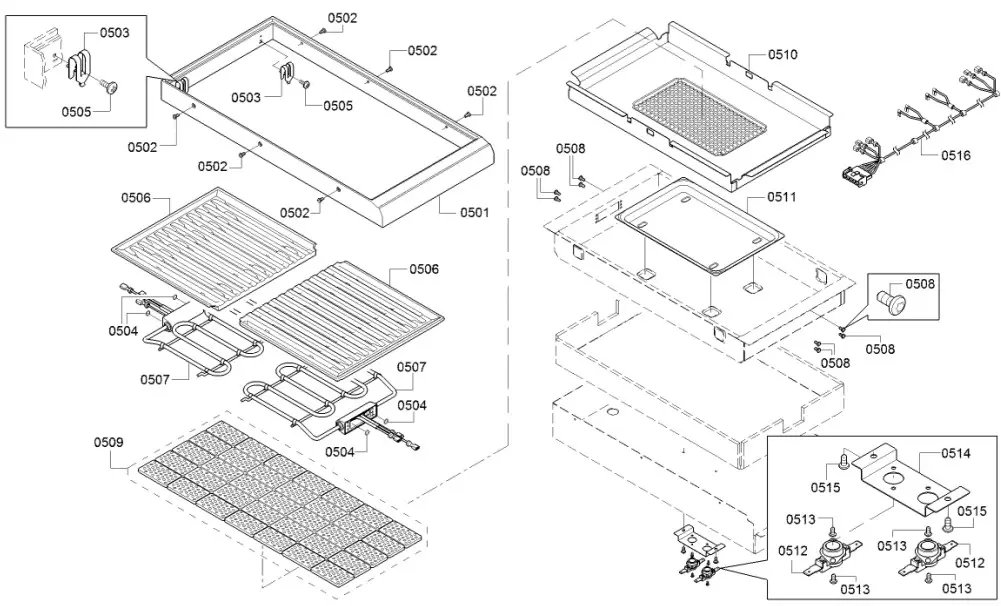 0503
0505
0502
0502
0503
0505
0502
0502
0502
0502
0501
0506
0506
0504
0507
0507
0504
0504
0509
0510
0516
0508
0508
0511
0508
0508
0508
0514
0515
0515
0513
0513
0512
0512
0513
0513