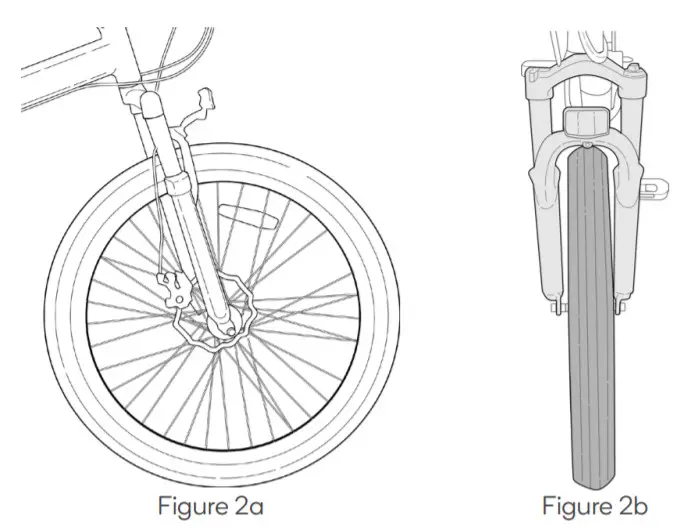 Figure 2a

Figure 2b