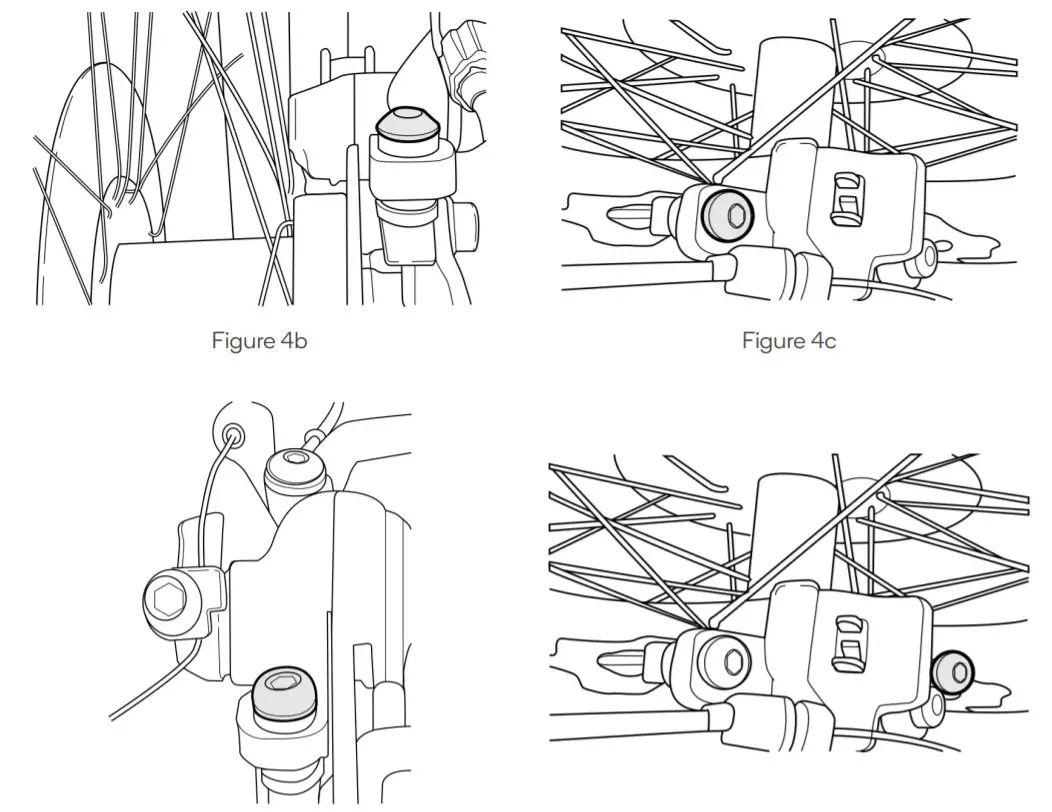 Figure 4b

Figure 4c