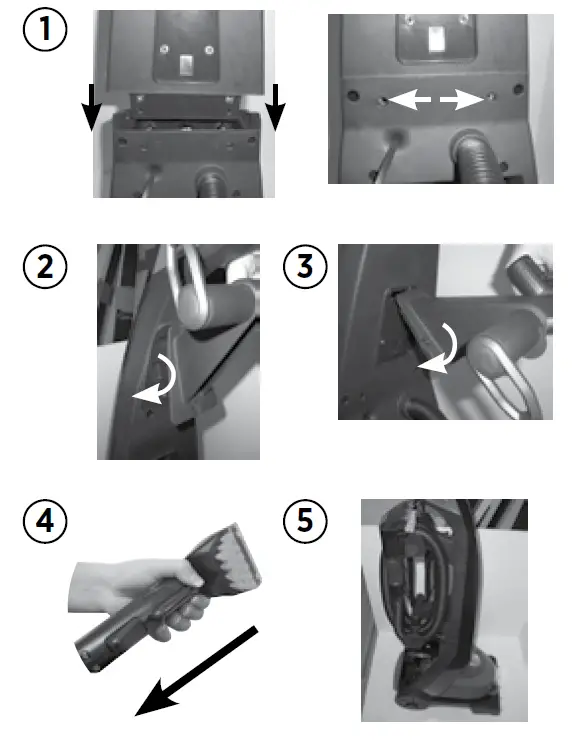 1

2

3

4

5