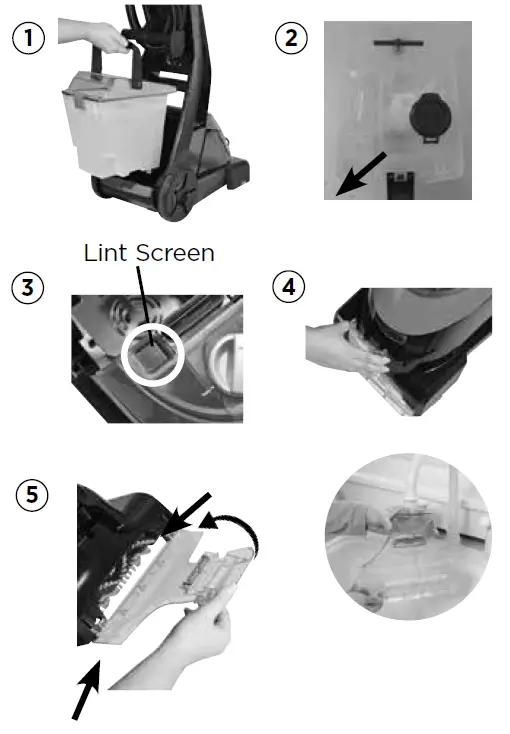 1

2

Lint Screen

3

4

5