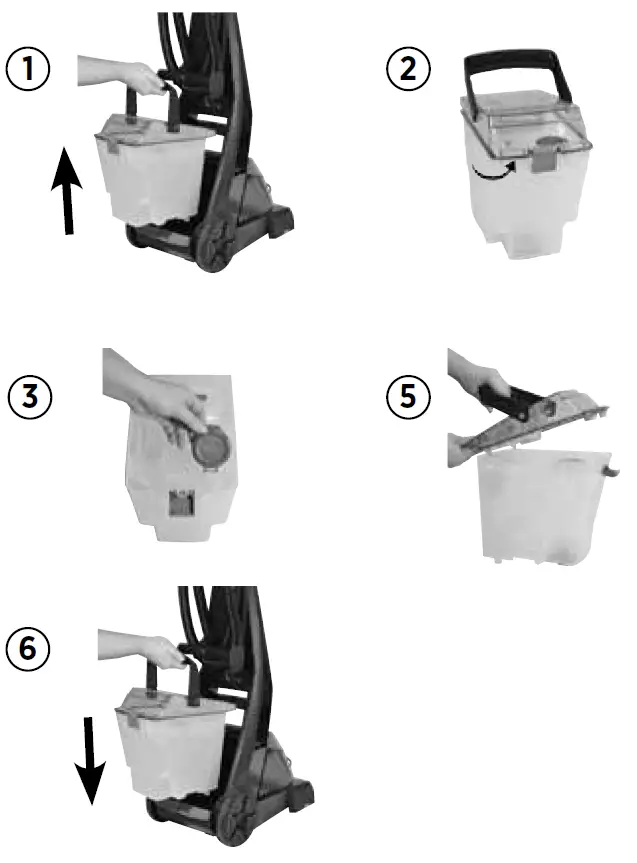 1

2

3

5

6