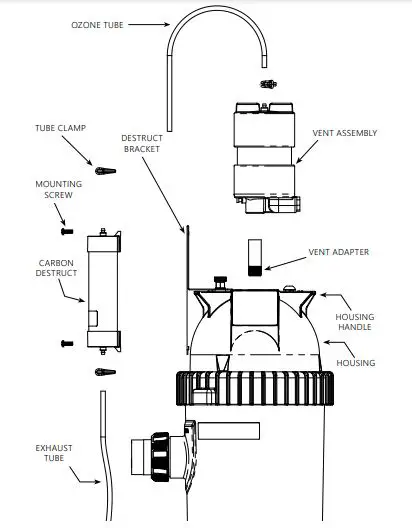 OZONE TUBE

TUBE CLAMP

DESTRUCT BRACKET

VENT ASSEMBLY

MOUNTING SCREW

CARBON DESTRUCT

VENT ADAPTER

HOUSING HANDLE

HOUSING

EXHAUST TUBE